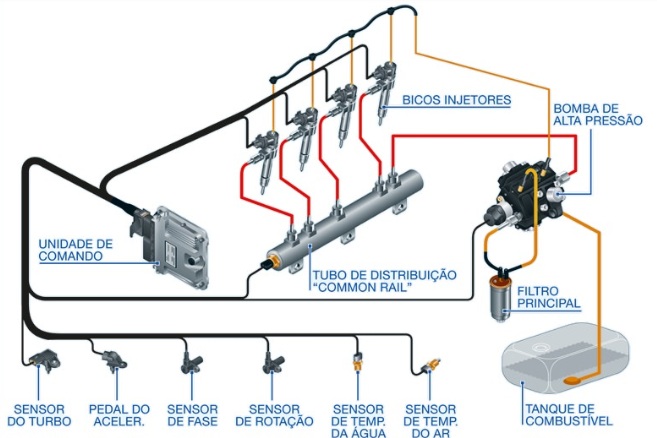 BICOS INJETORES

BOMBA DE ALTA PRESSÃO

UNIDADE DE COMANDO

TUBO DE DISTRIBUIÇÃO "COMMON RAIL"

FILTRO PRINCIPAL

SENSOR DO TURBO

PEDAL DO ACELER.

SENSOR DE FASE

SENSOR DE ROTAÇÃO

SENSOR DE TEMP. DA ÁGUA

SENSOR DE TEMP. DO AR

TANQUE DE COMBUSTÍVEL